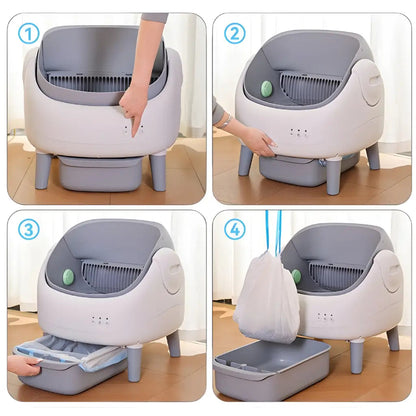 1

2

3

4